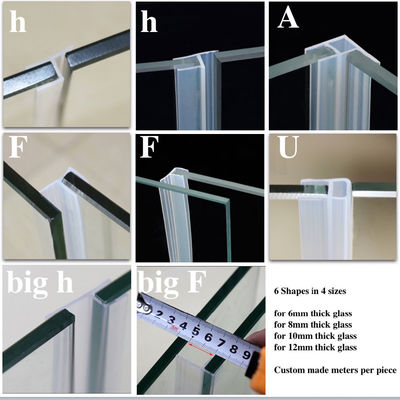 h

h

A

F

F

U

big h

big F

2 3 4 5 6 7 8 9

6 Shapes in 4 sizes

for 6mm thick glass
for 8mm thick glass
for 10mm thick glass
for 12mm thick glass

Custom made meters per piece