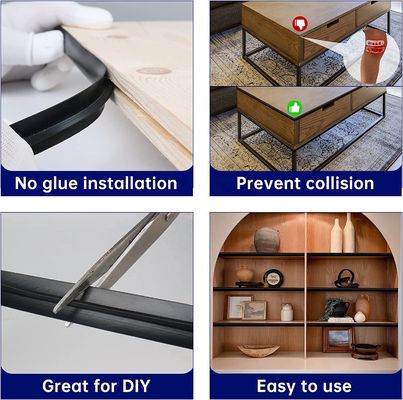 No glue installation

Prevent collision

Great for DIY

Easy to use