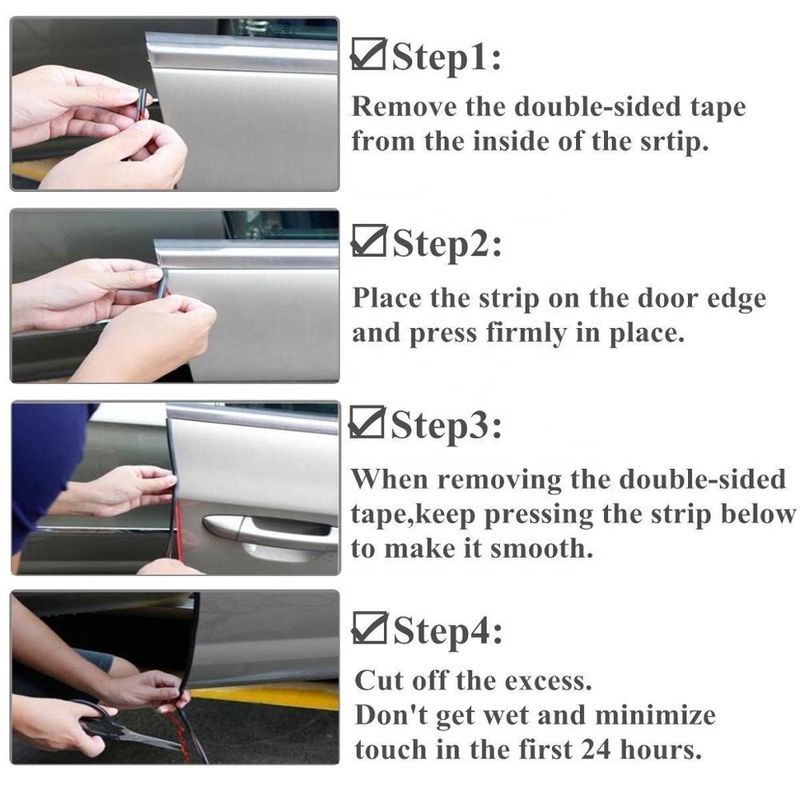 ☑Step1:

Remove the double-sided tape from the inside of the srtip.

☑Step2:

Place the strip on the door edge and press firmly in place.

☑Step3:

When removing the double-sided tape,keep pressing the strip below to make it smooth.

☑Step4:

Cut off the excess.
Don't get wet and minimize touch in the first 24 hours.