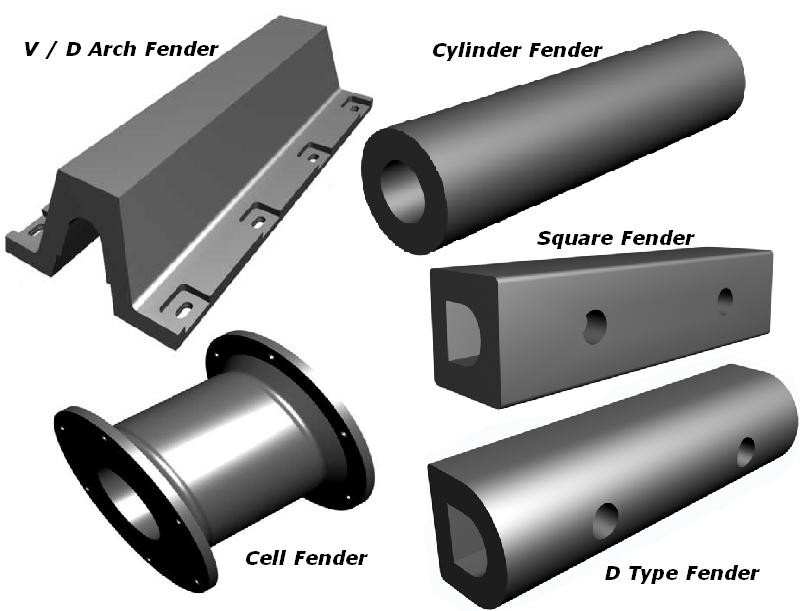 V / D Arch Fender

Cylinder Fender

Square Fender

Cell Fender

D Type Fender